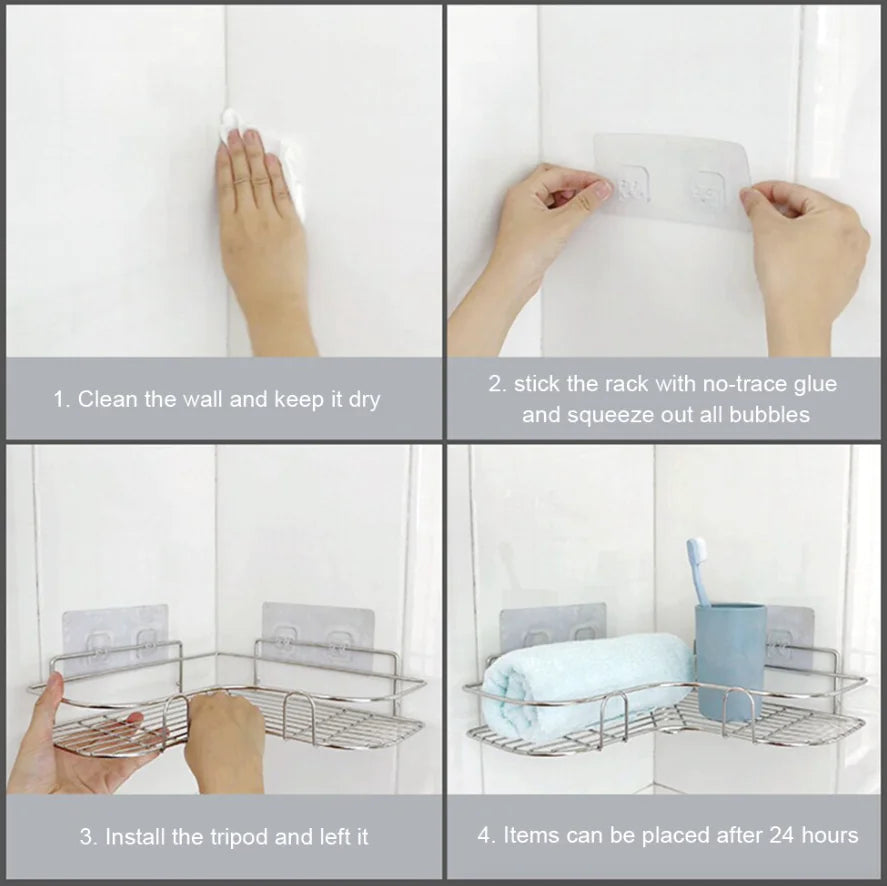 1. Clean the wall and keep it dry

2. stick the rack with no-trace glue and squeeze out all bubbles

3. Install the tripod and left it

4. Items can be placed after 24 hours