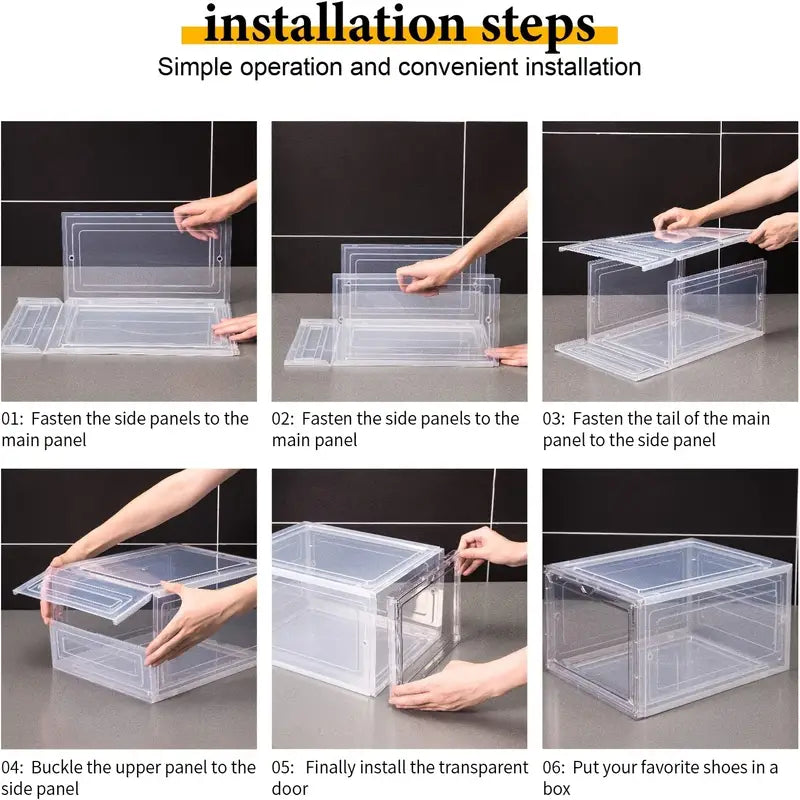 installation steps

Simple operation and convenient installation

01: Fasten the side panels to the main panel

02: Fasten the side panels to the main panel

03: Fasten the tail of the main panel to the side panel

04: Buckle the upper panel to the side panel

05: Finally install the transparent door

06: Put your favorite shoes in a box