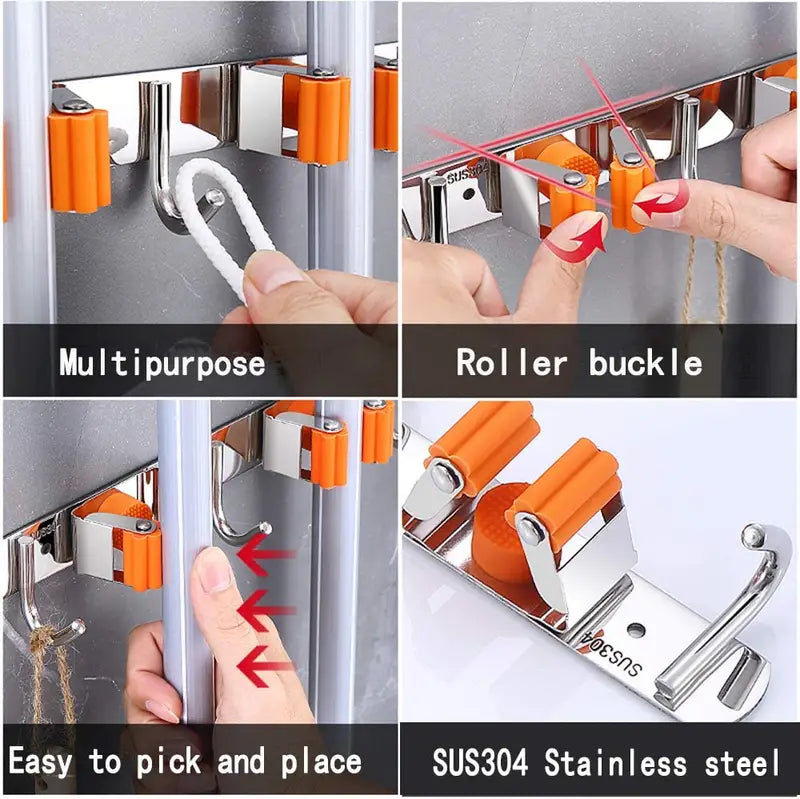 Multipurpose

SUS304

Roller buckle

Easy to pick and place

SUS304

SUS304 Stainless steel