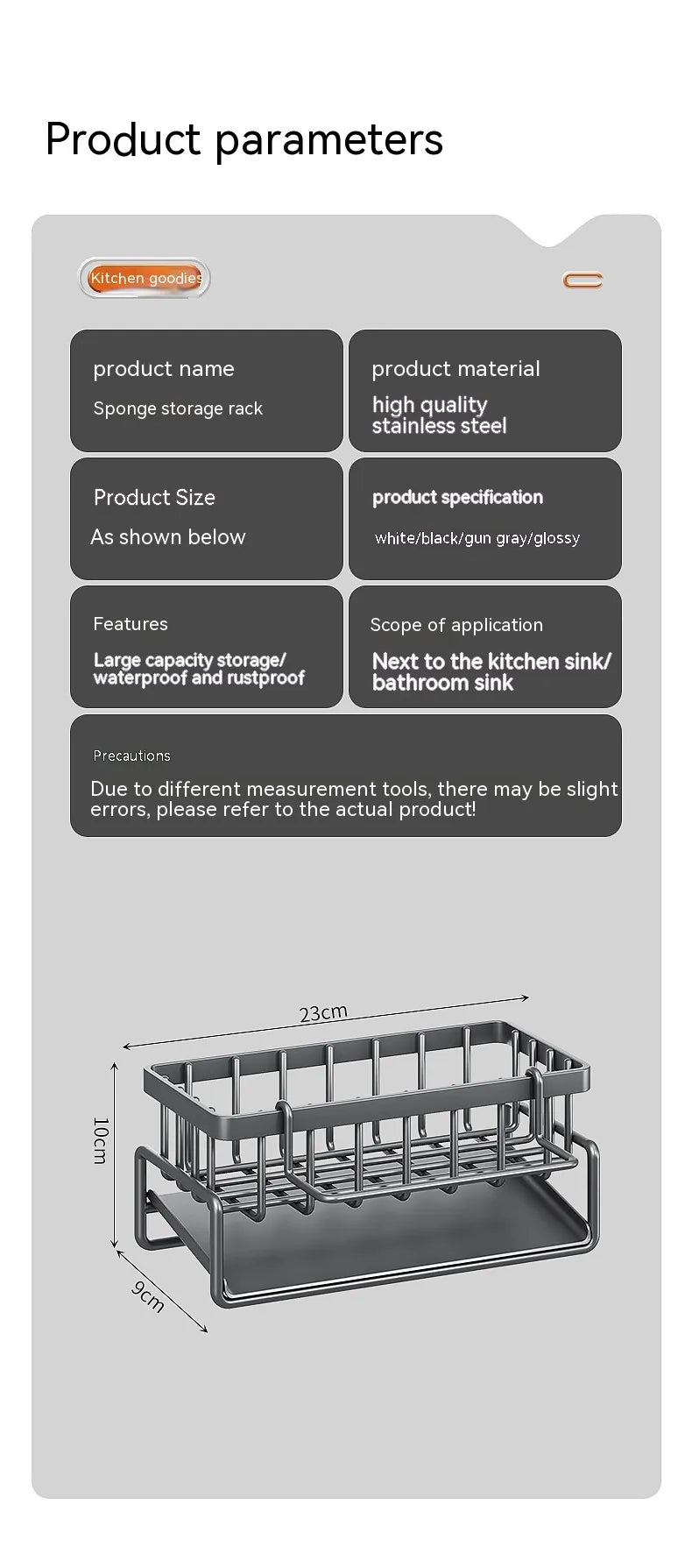 Product parameters

Kitchen goodies

product name
Sponge storage rack

product material
high quality stainless steel

Product Size
As shown below

product specification
white/black/gun gray/glossy

Features
Large capacity storage/ waterproof and rustproof

Scope of application
Next to the kitchen sink/ bathroom sink

Precautions
Due to different measurement tools, there may be slight errors, please refer to the actual product!

23cm
10cm
9cm